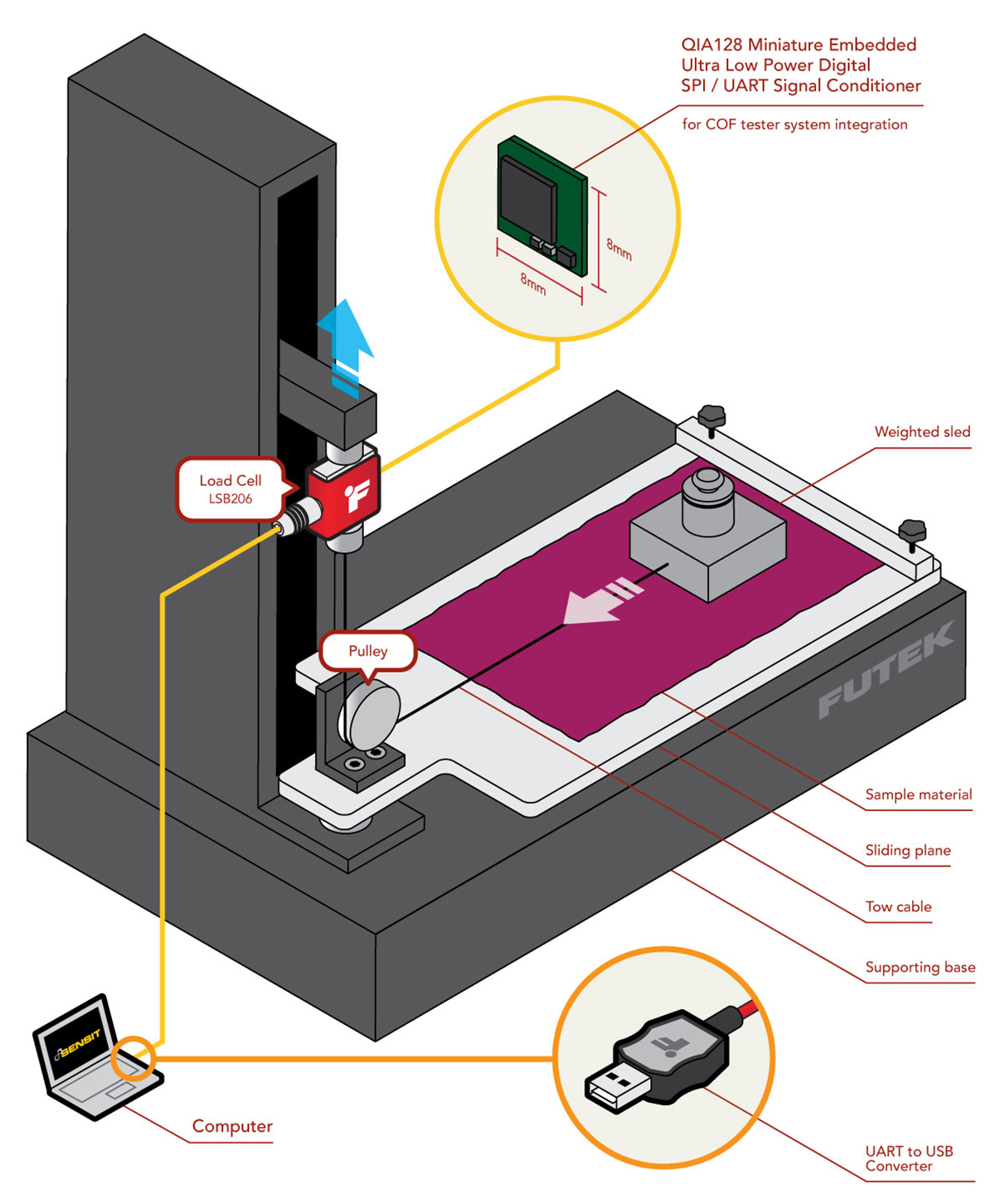 QIA128 Miniature Embedded Ultra Low Power Digital SPI / UART Signal Conditioner

for COF tester system integration

8mm

8mm

Weighted sled

Load Cell
LSB206

Pulley

FUTEK

Sample material

Sliding plane

Tow cable

Supporting base

SENSIT

Computer

UART to USB Converter