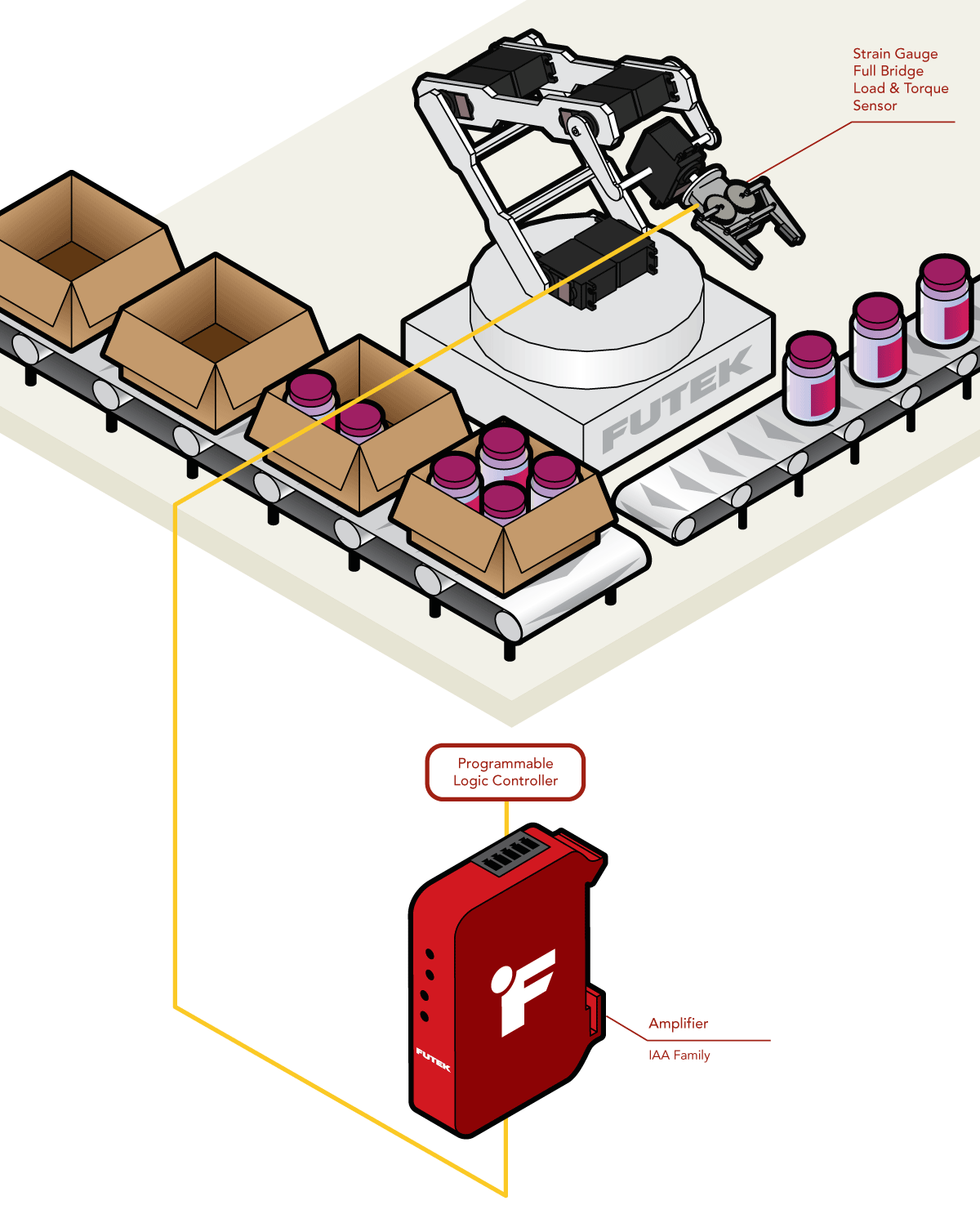 Strain Gauge
Full Bridge
Load & Torque
Sensor

FUTEK

Programmable
Logic Controller

FUTEK

Amplifier
IAA Family